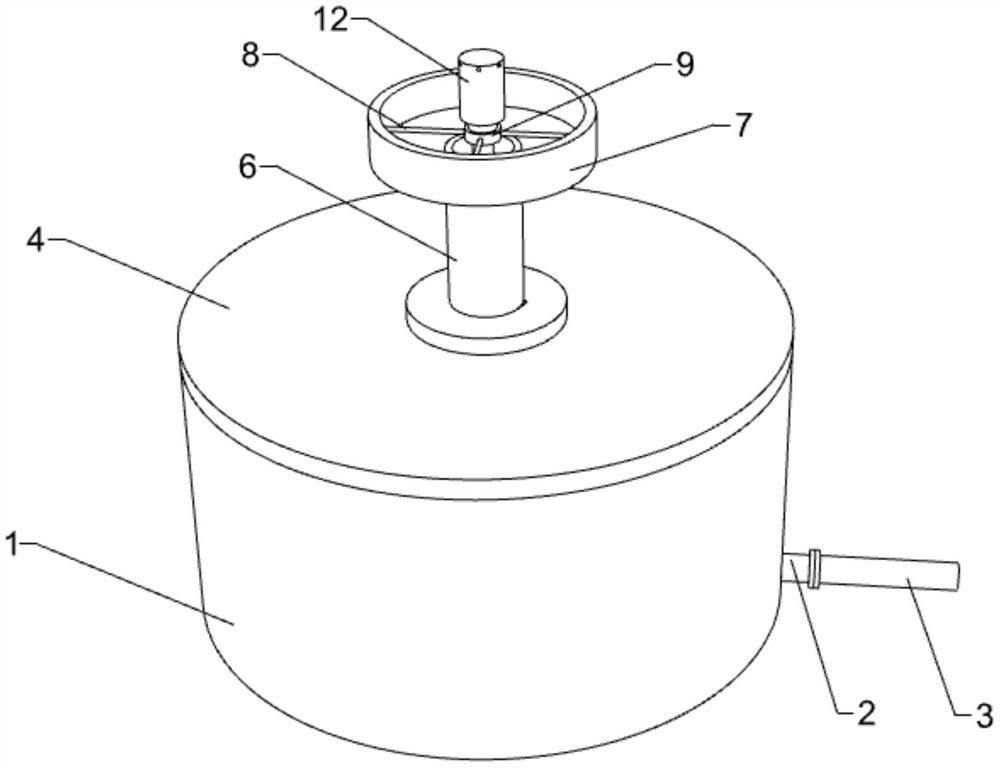 12
8
9
7
6
4
1
2
3