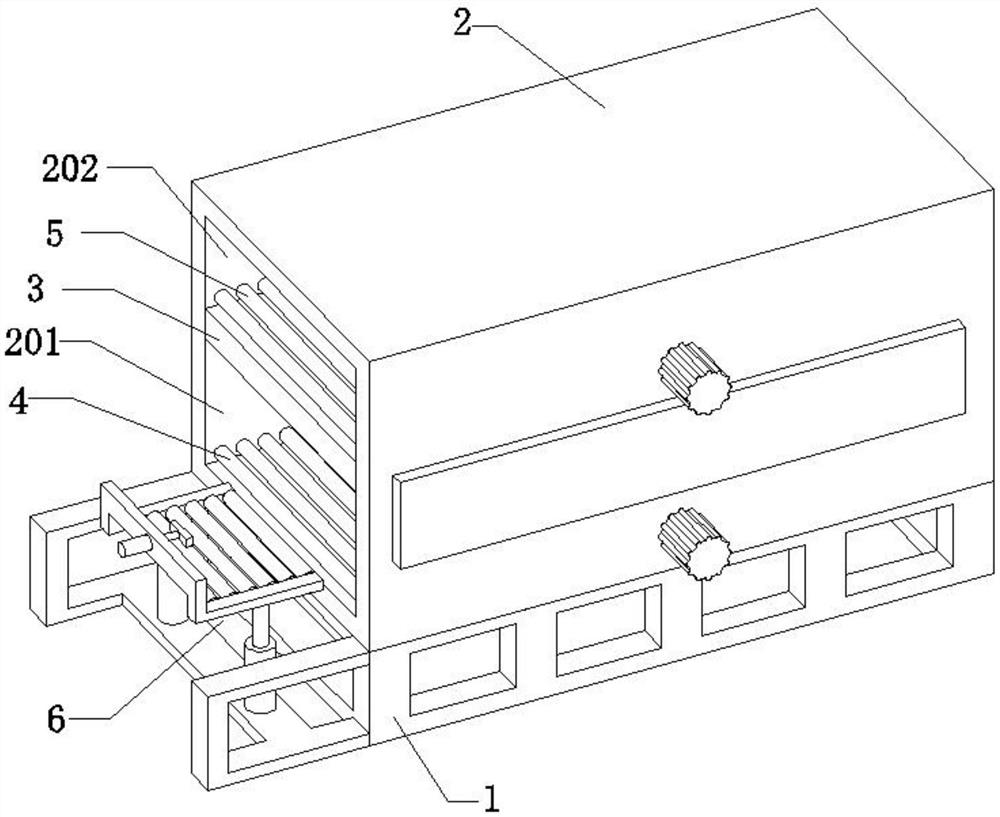 2
202
5
3
201
4
6
1