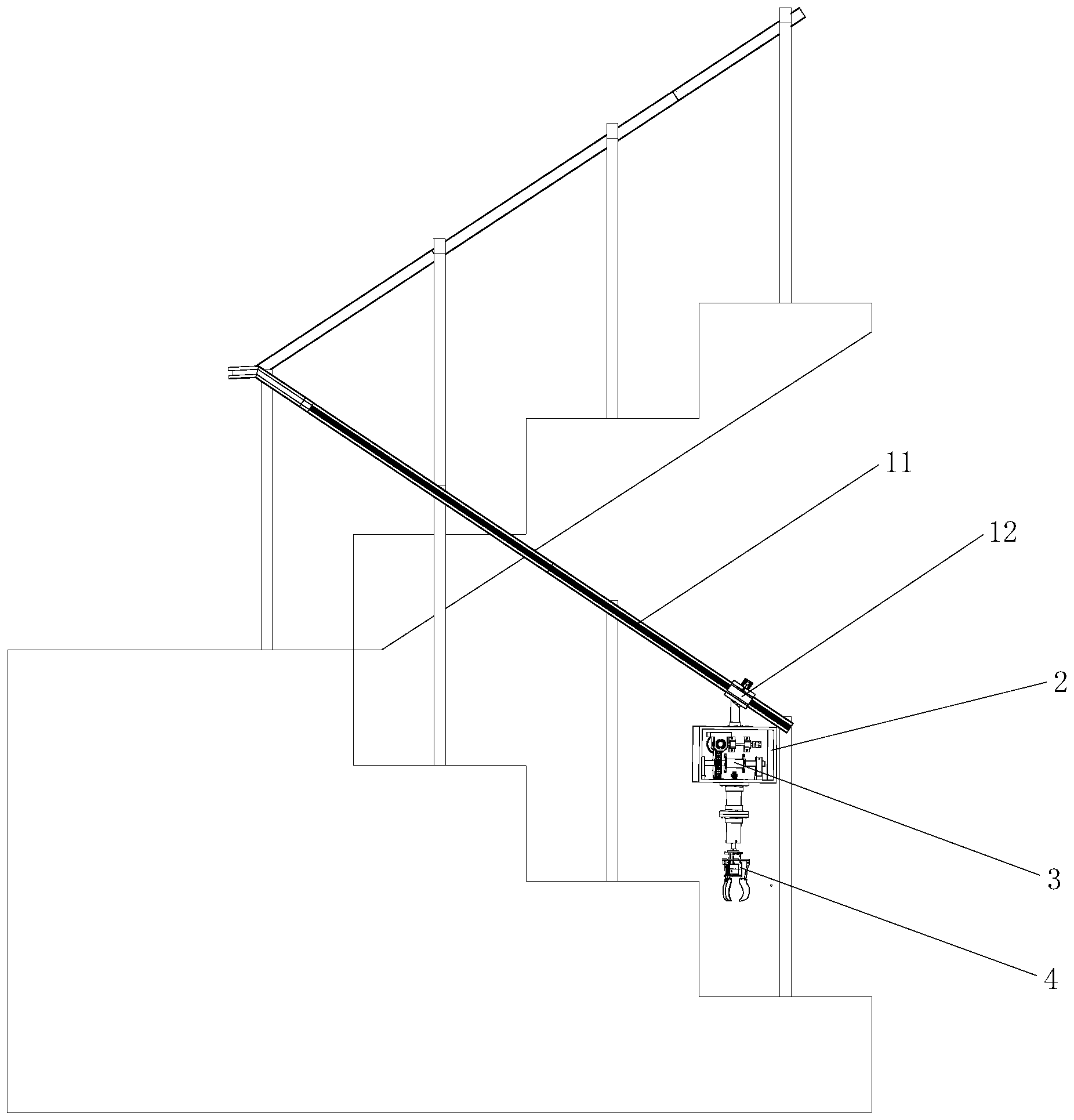 11
12
2
3
4