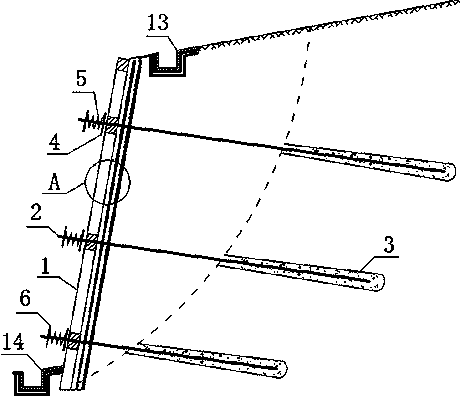 13
5
4
A
2
3
1
6
14