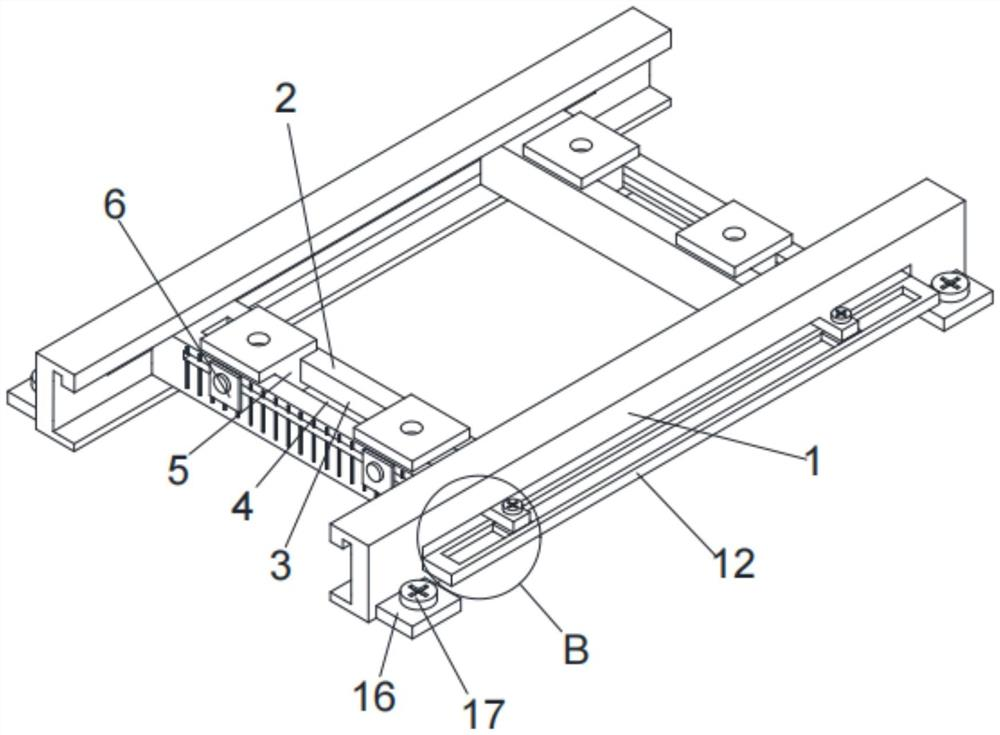 2
6
5
4
3
1
12
B
16
17