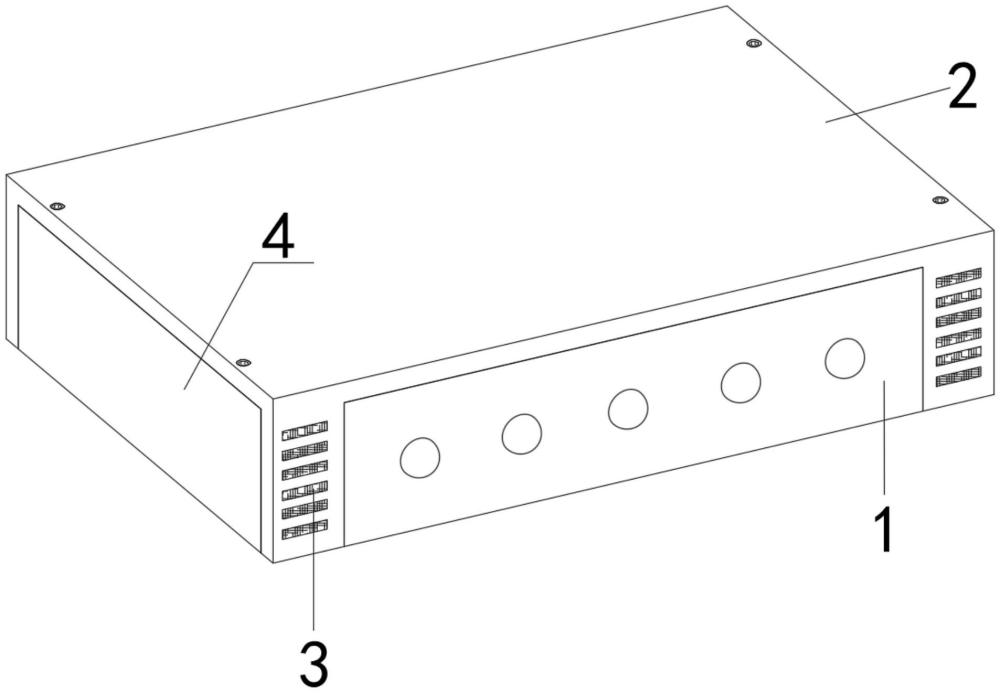 2
4
1
3