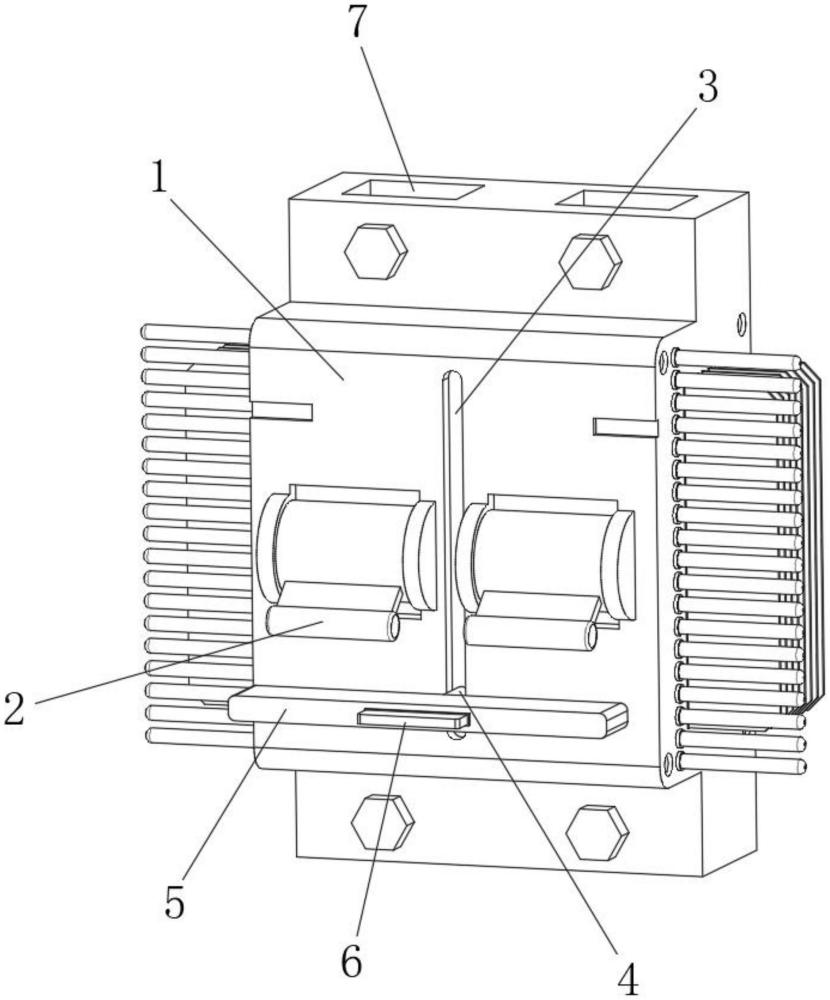 7
3
1
2
5
6
4