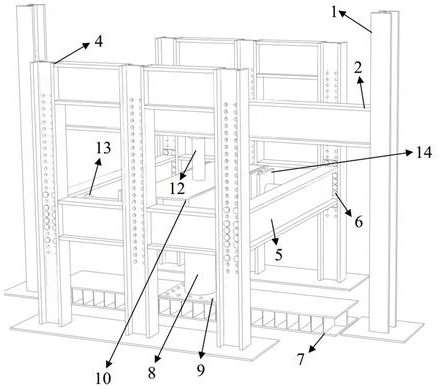 1
4
2
13
14
12
6
5
7
10
8
9