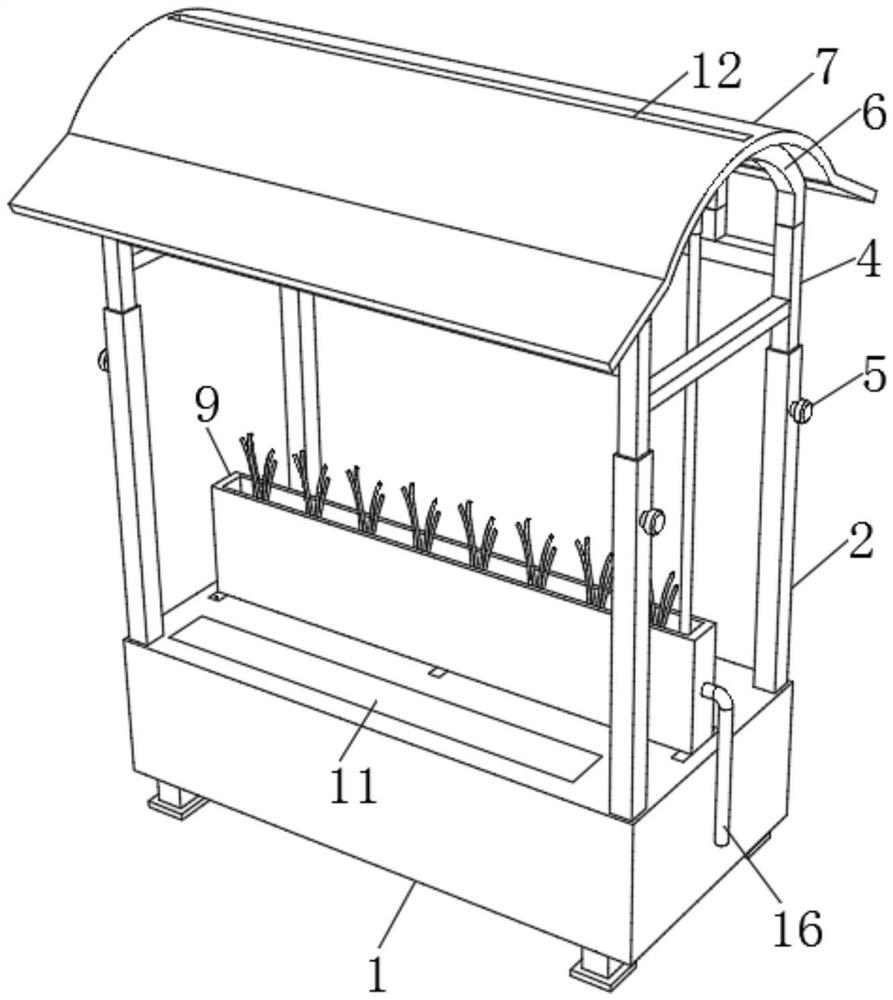 12
7
6
4
5
9
2
11
16
1