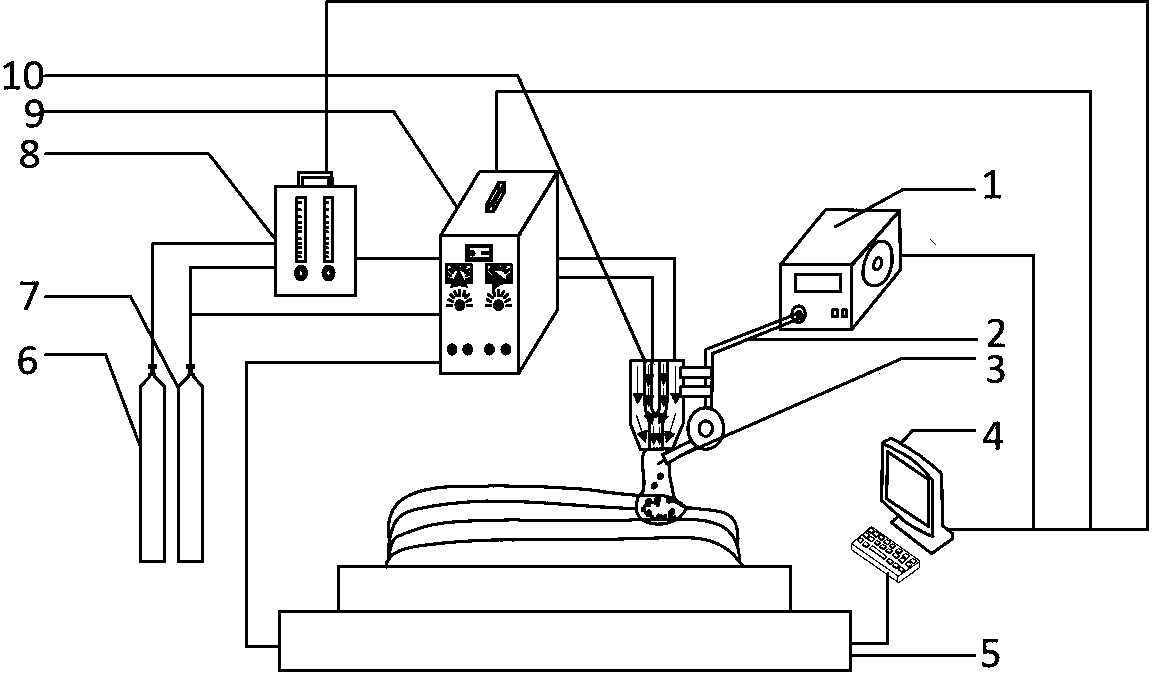 10
9
8
7
6
1
2
3
4
5