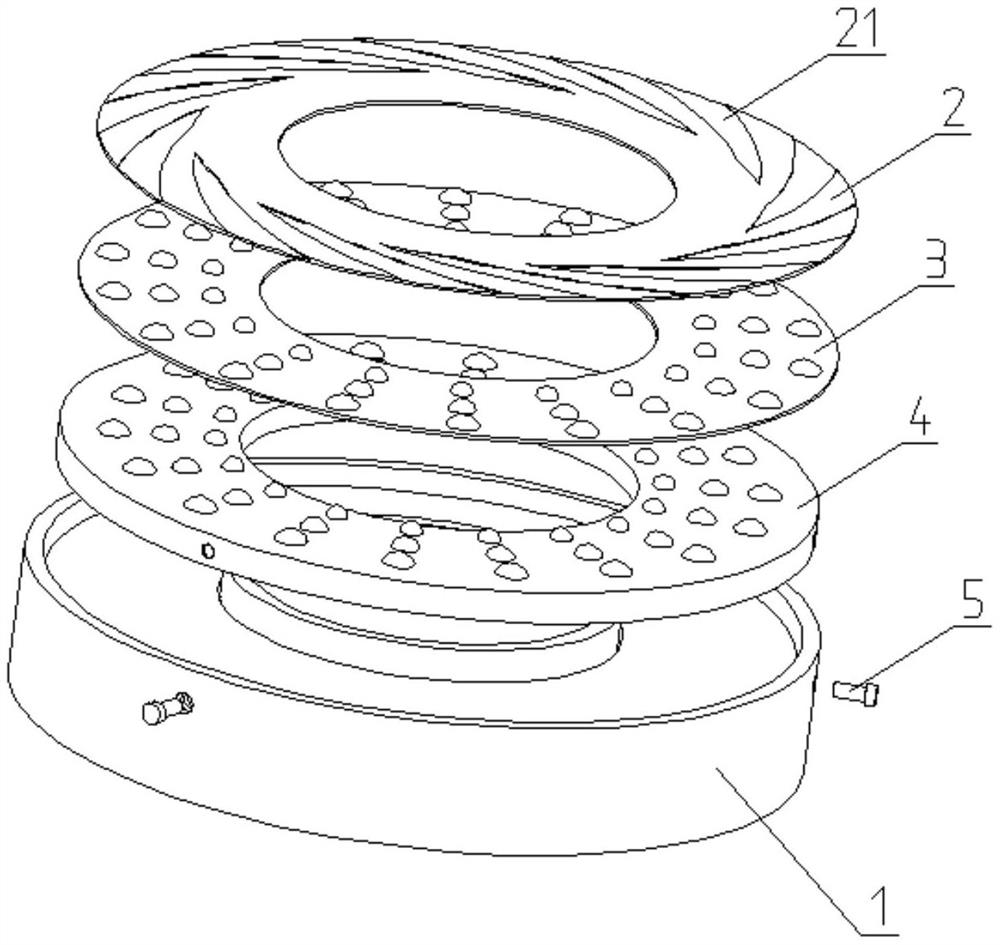 21
2
3
4
5
1