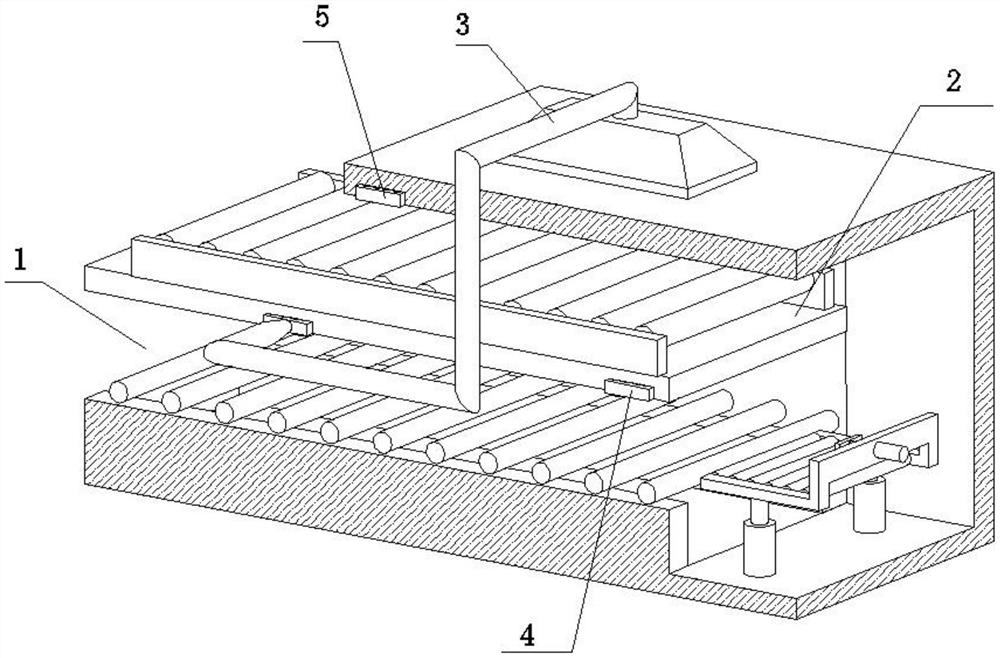 5
3
2
1
4