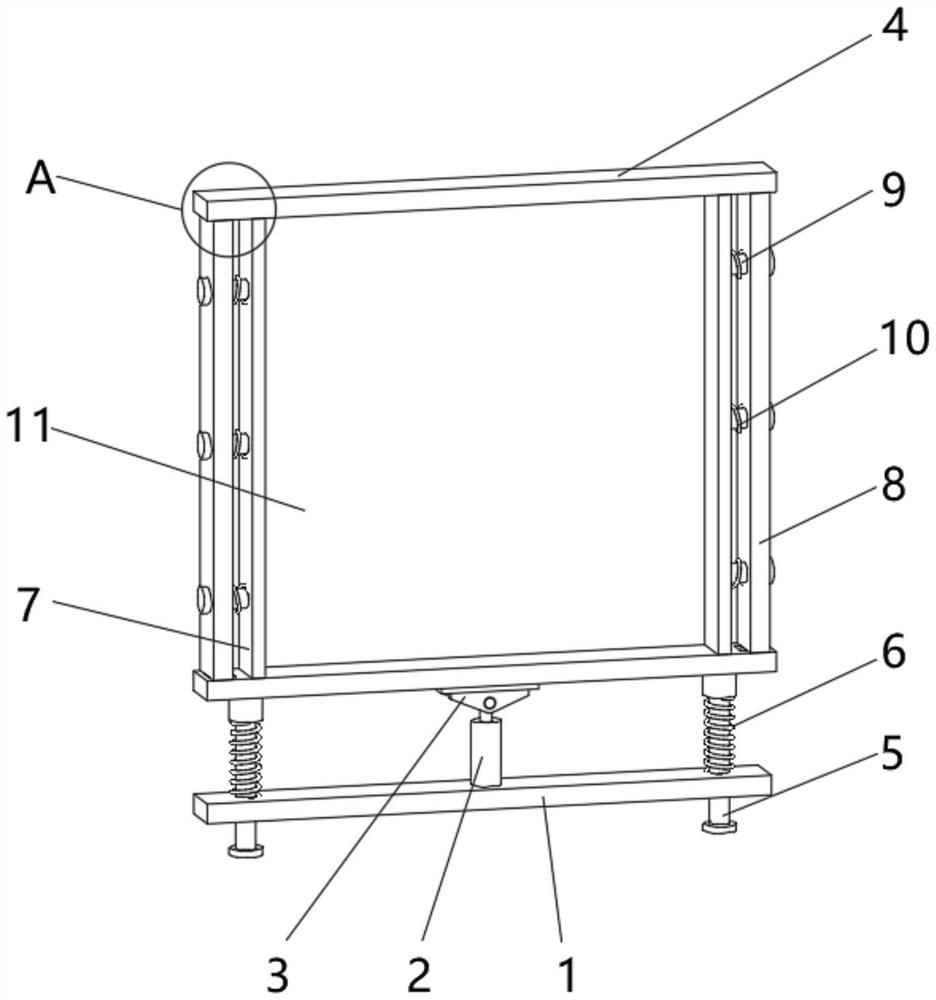 4
A
9
10
11
8
7
6
5
3
2
1