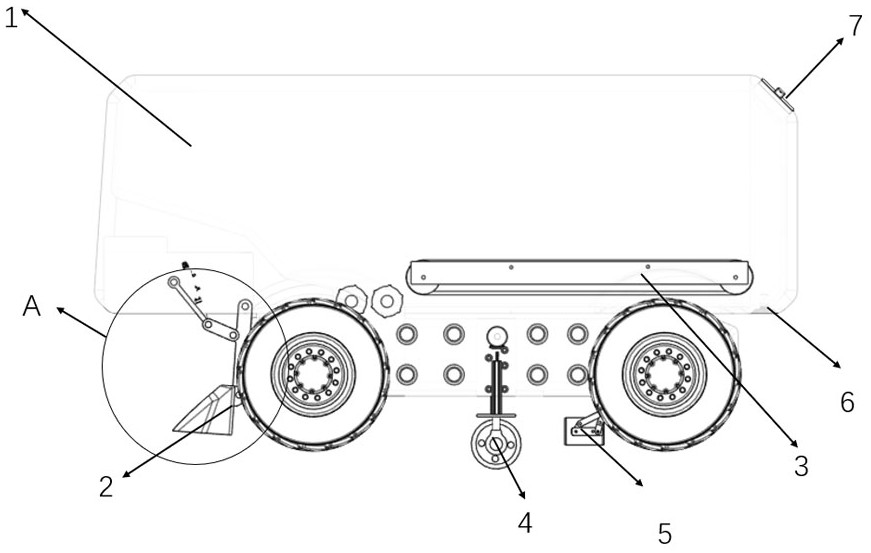 1
7
A
6
3
2
4
5