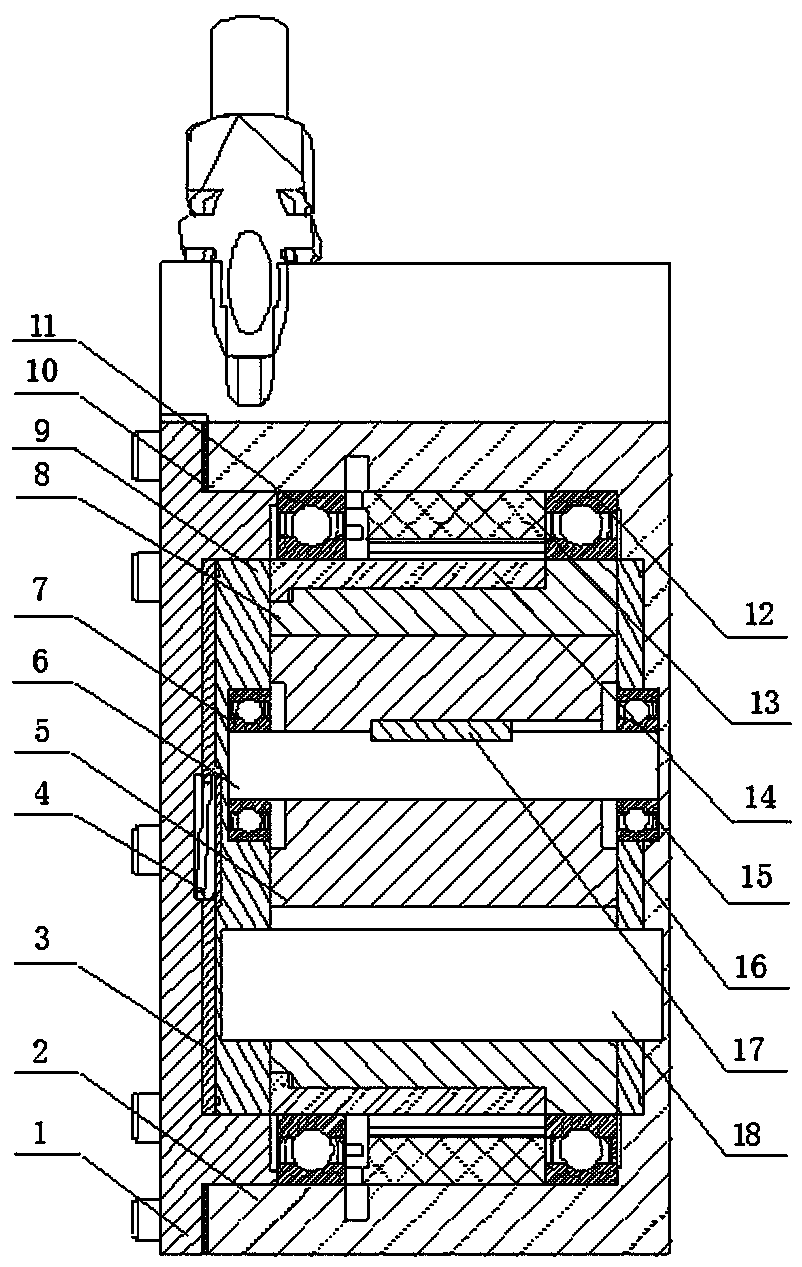 11
10
9
8
7
6
5
4
3
2
1
12
13
14
15
16
17
18