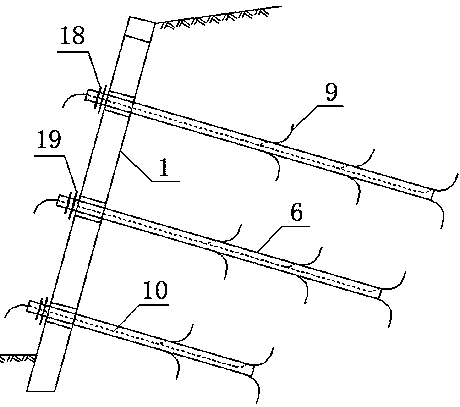 18
9
19
1
6
10