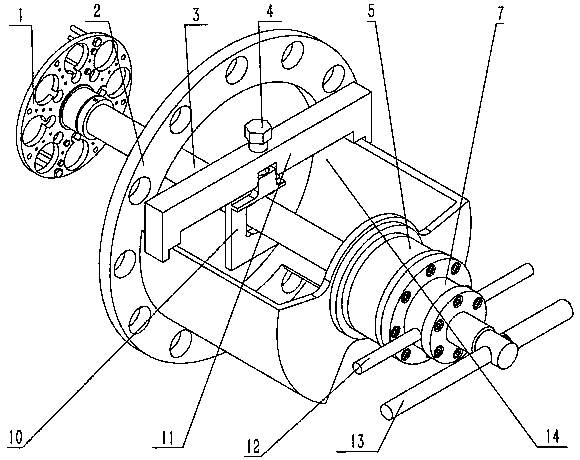 1
2
3
4
5
7
10
11
12
13
14