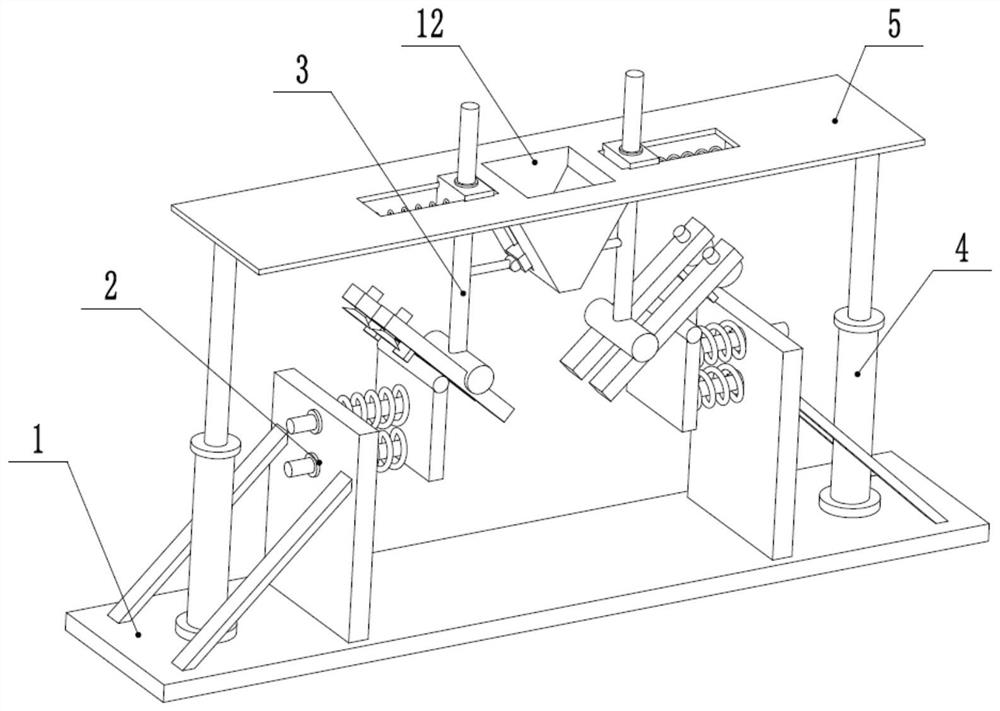 12
5
3
2
4
1