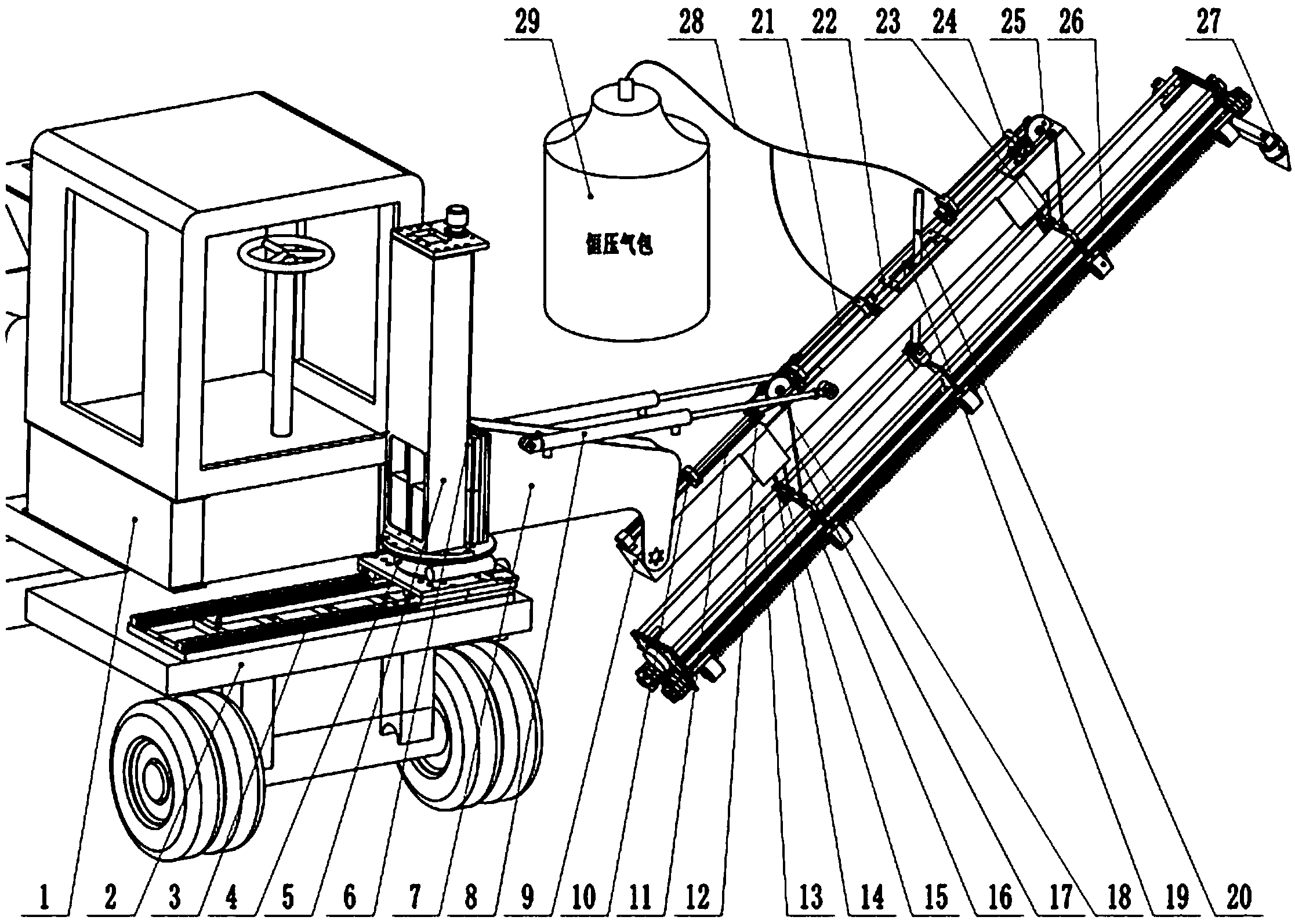 29 28 21 22 23 24 25 26 27

恒压气包

1 2 3 4 5 6 7 8 9 10 11 12 13 14 15 16 17 18 19 20