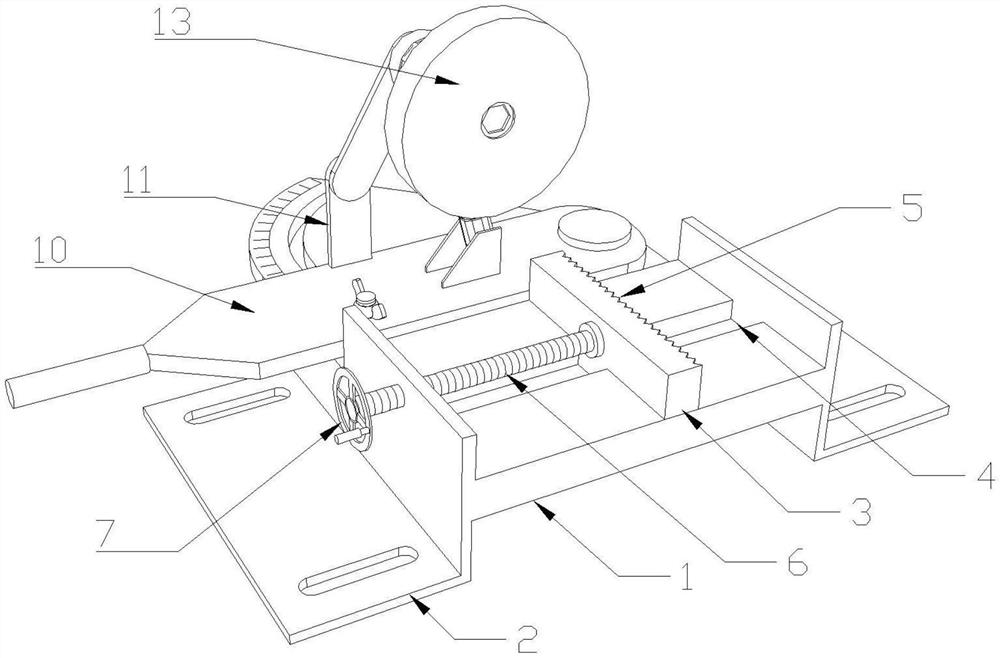 13
11
10
5
4
3
6
1
7
2