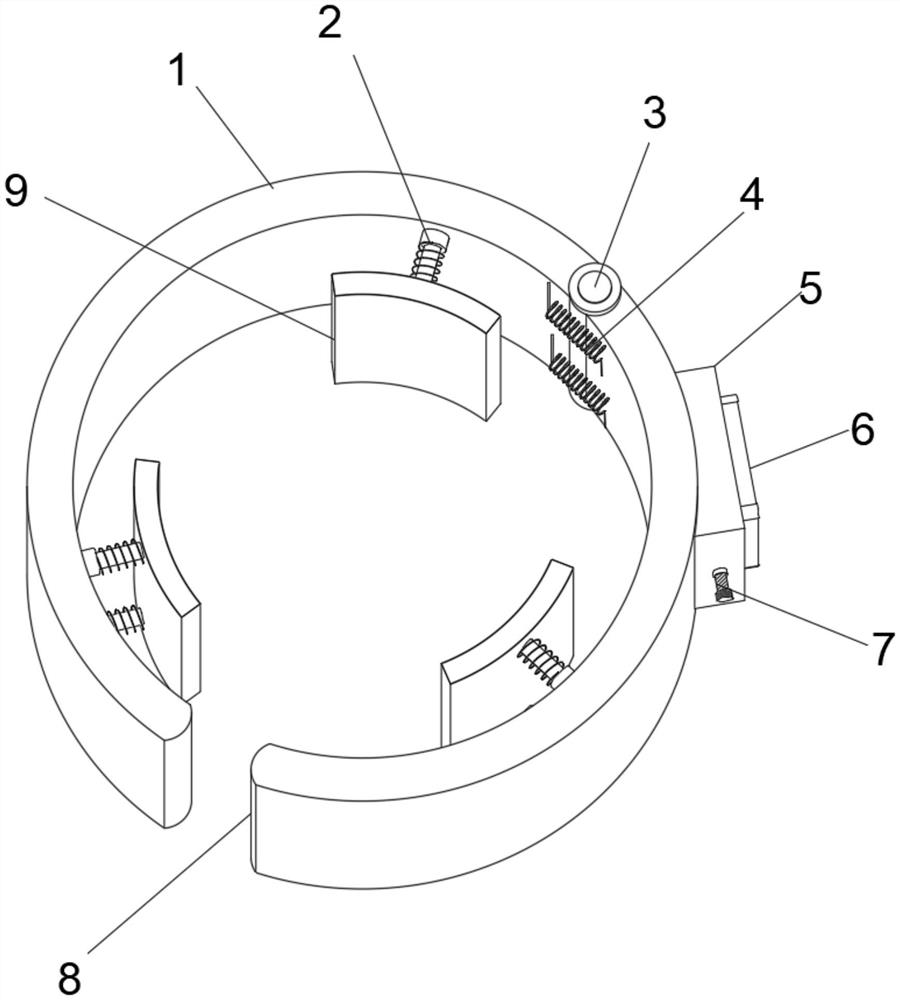 2
1
3
9
4
5
6
7
8