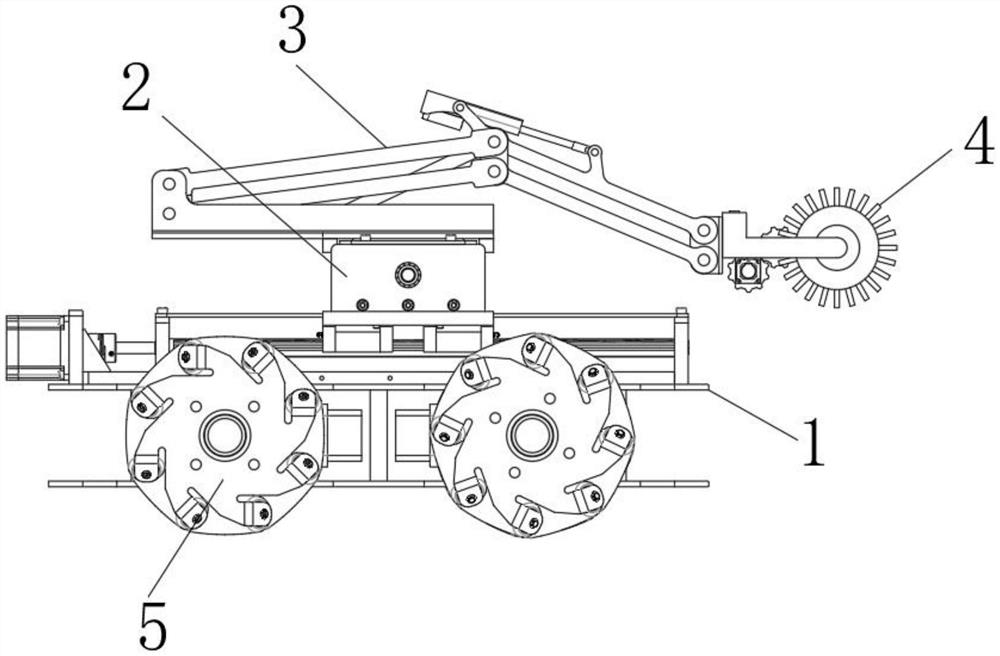 3
2
4
1
5