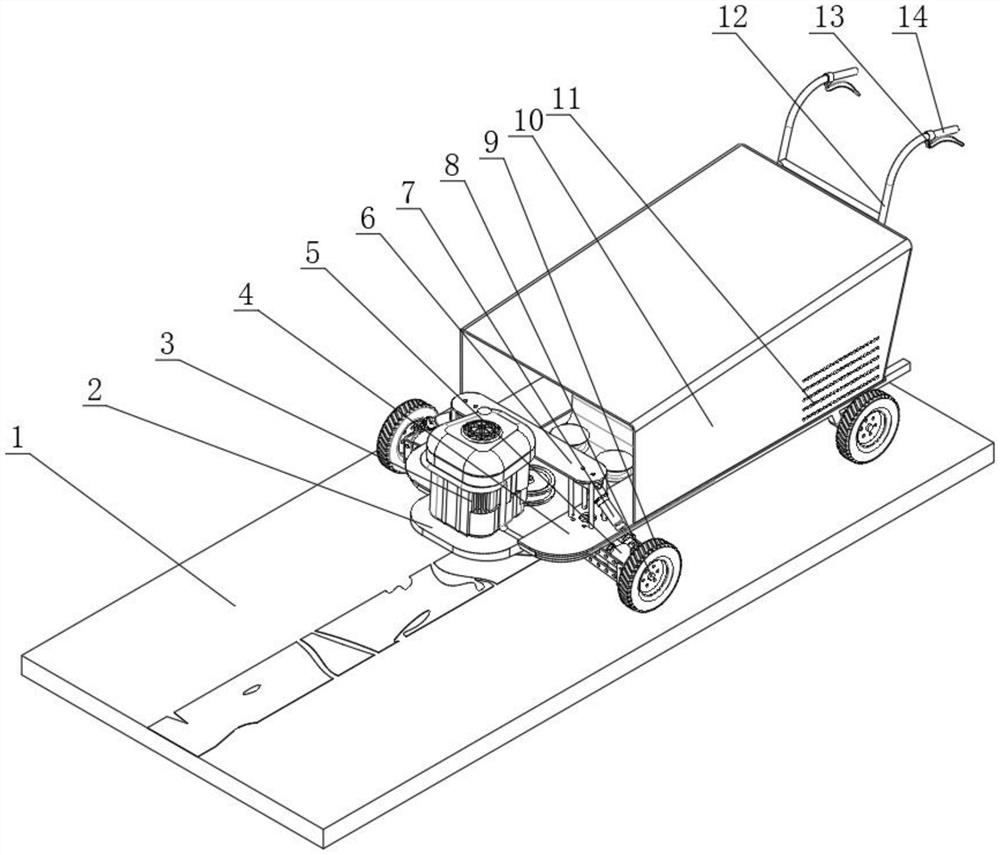 12 13 14
11
10
9
8
7
6
5
4
3
2
1