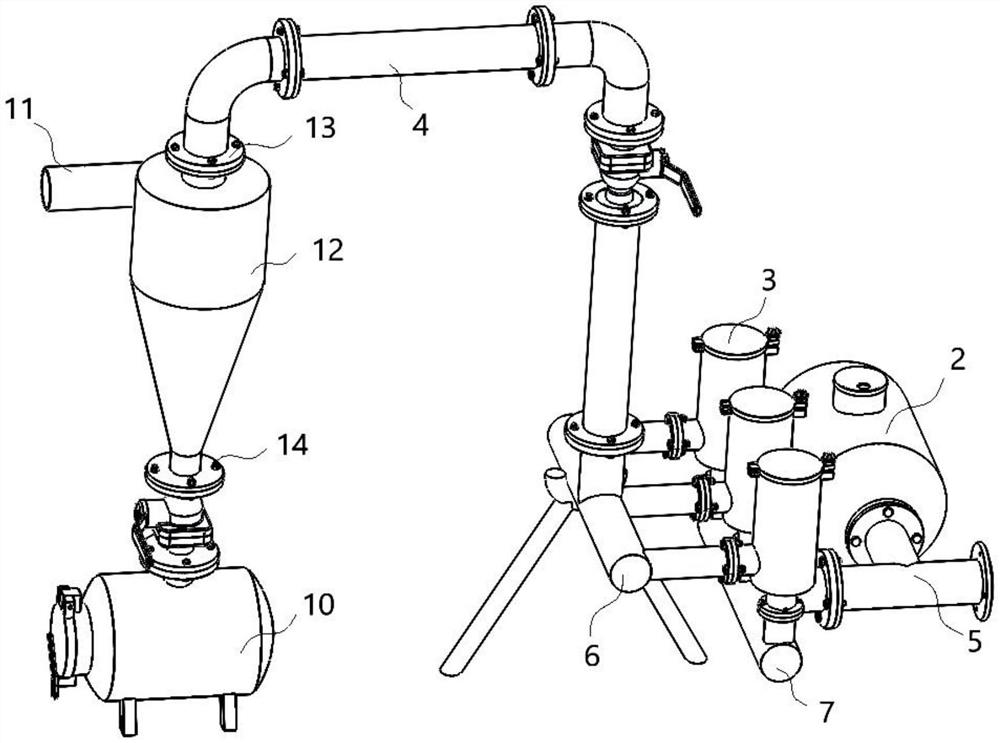 11
13
4
12
3
2
14
10
6
5
7