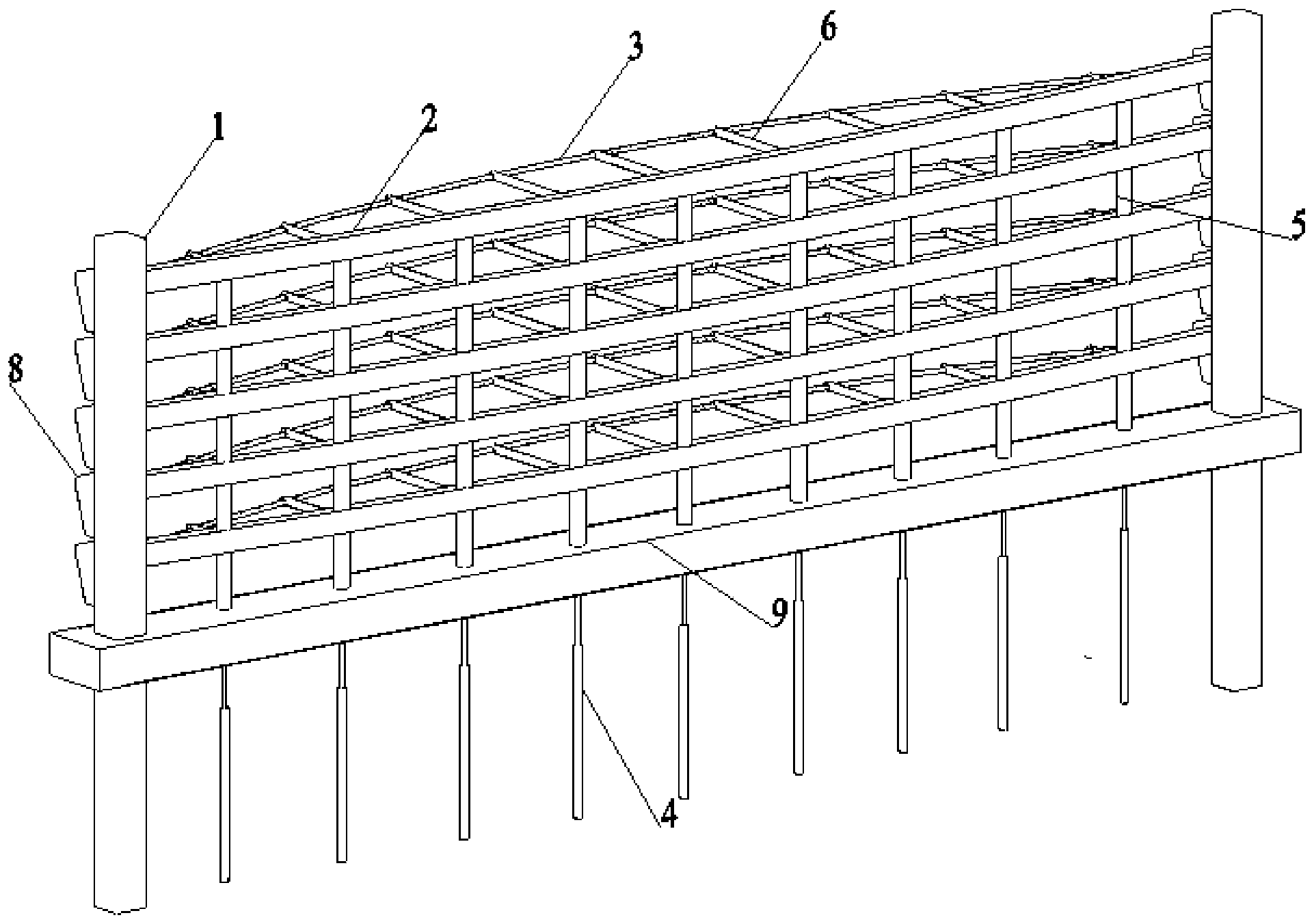 3
6
1
2
5
8
9
4