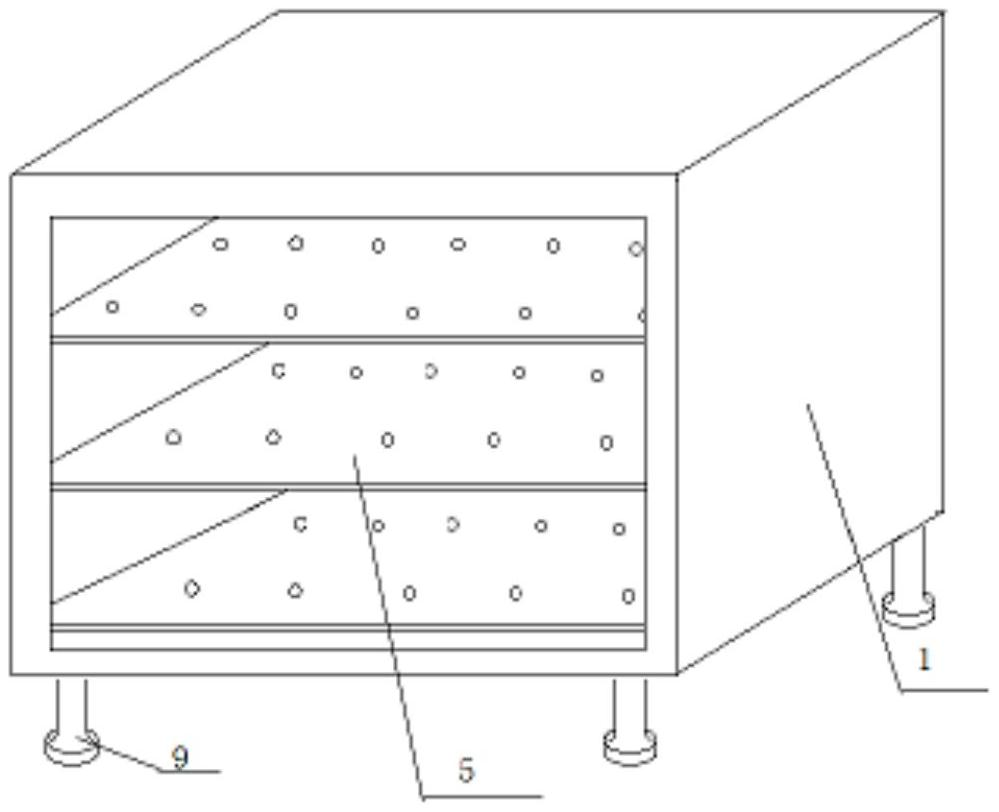 1

9

5