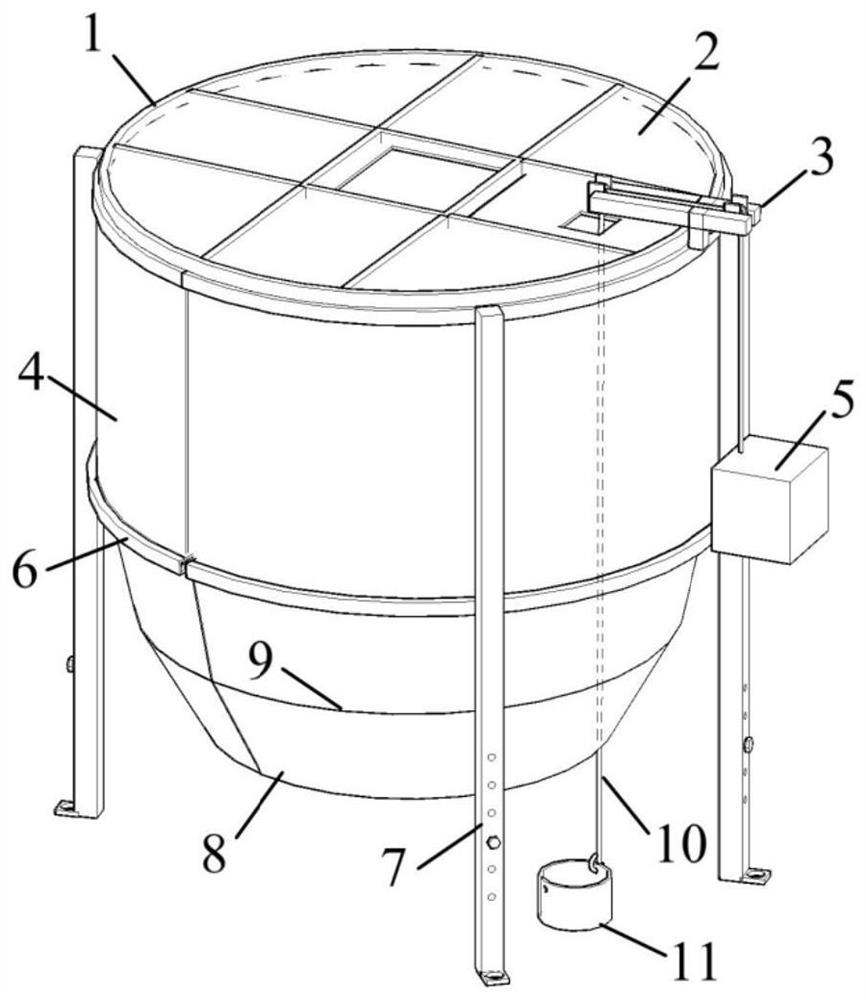 1
2
3
4
5
6
9
8
7
10
11