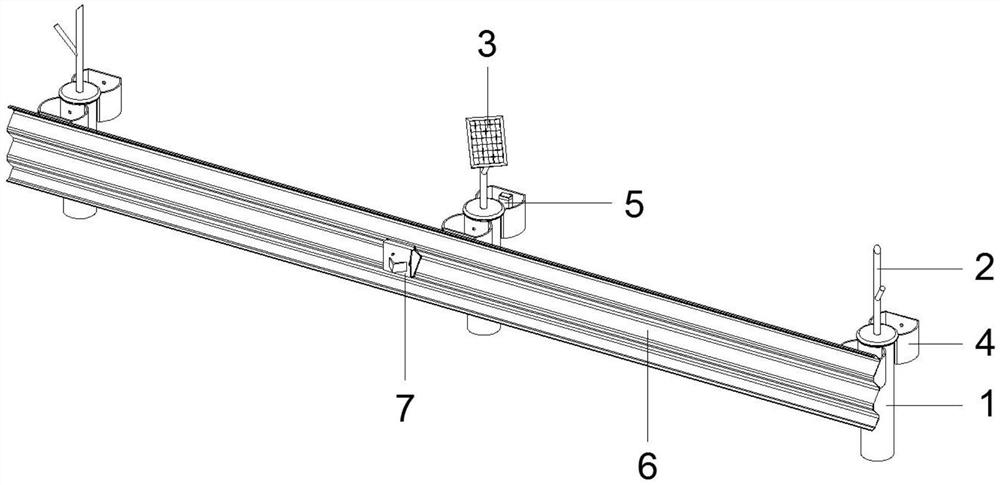 3
5
2
4
1
7
6