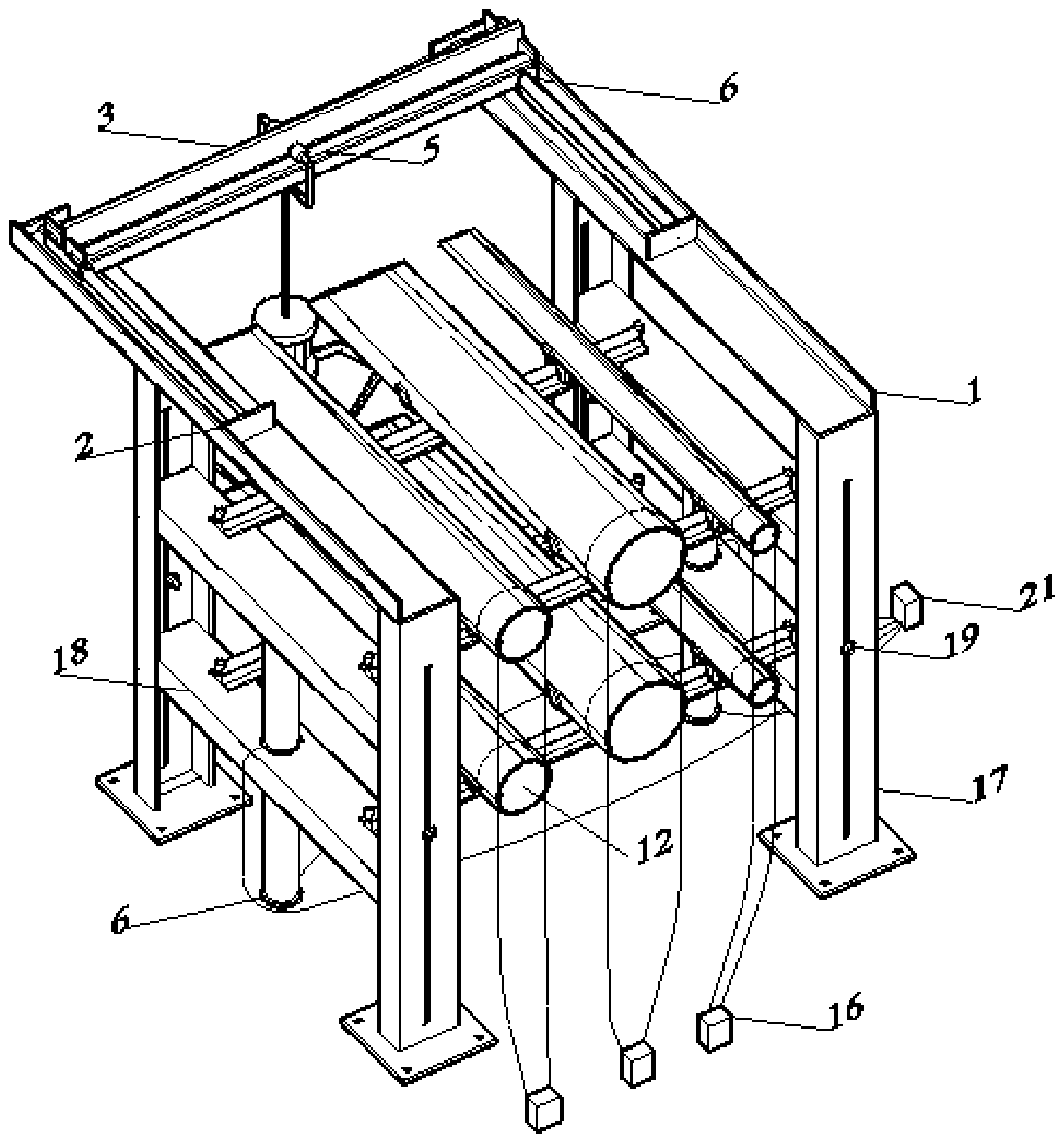 6
3
5
1
2
21
19
18
17
12
6
16