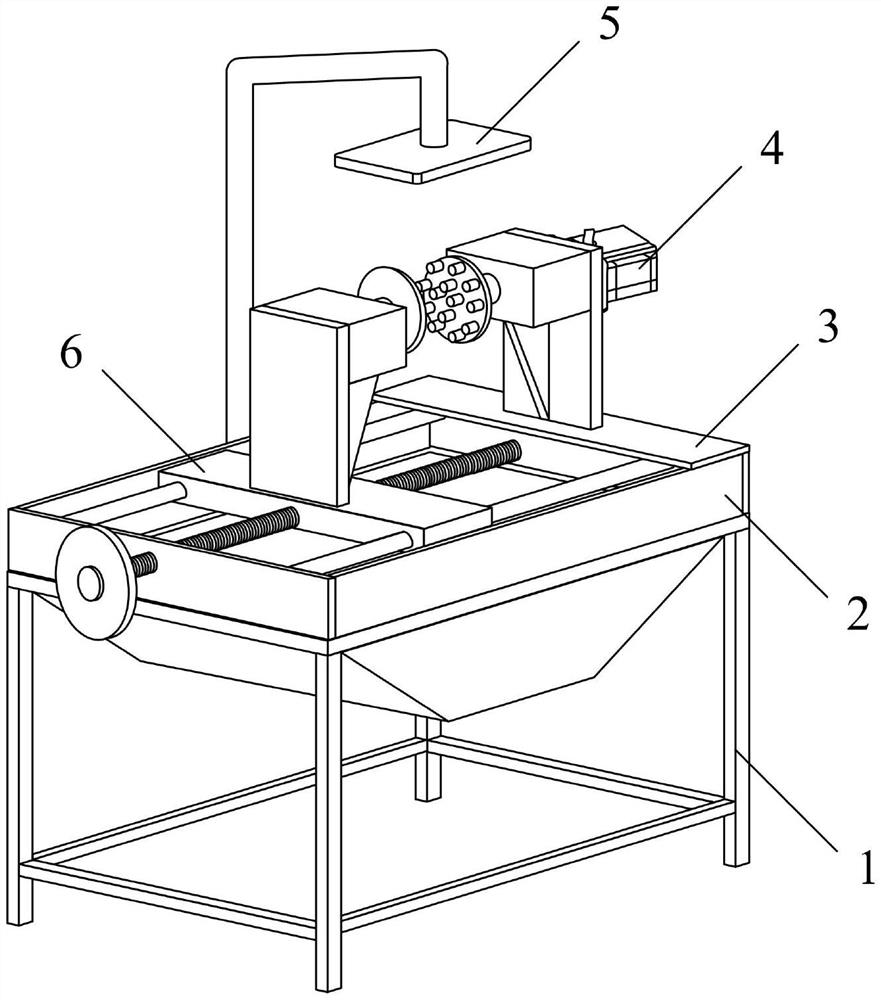 5
4
3
6
2
1