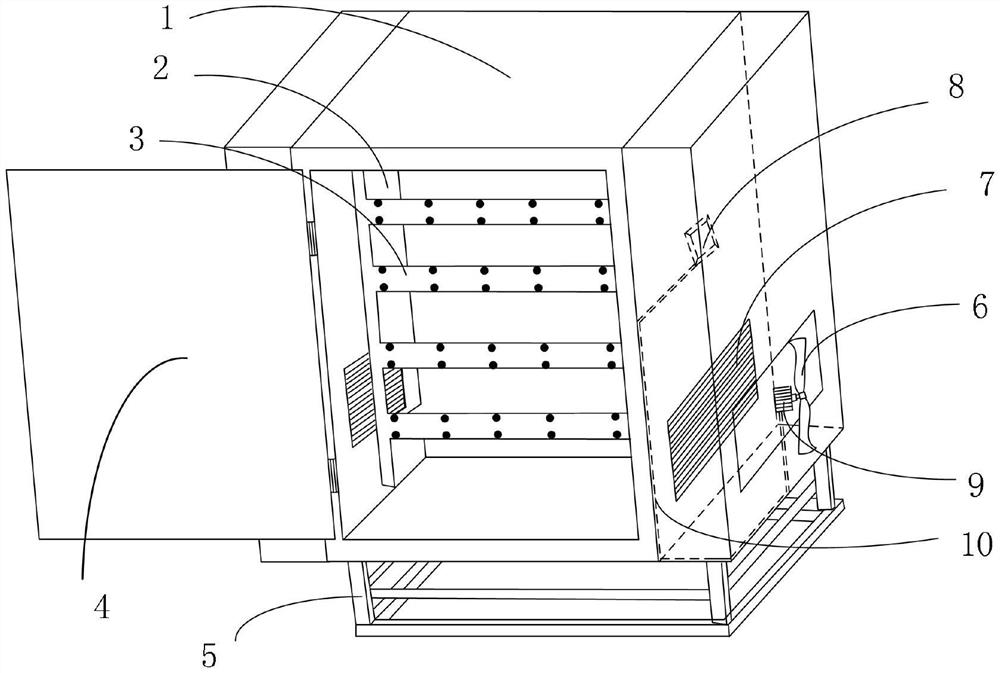 1
2
3
8
7
6
9
10
4
5