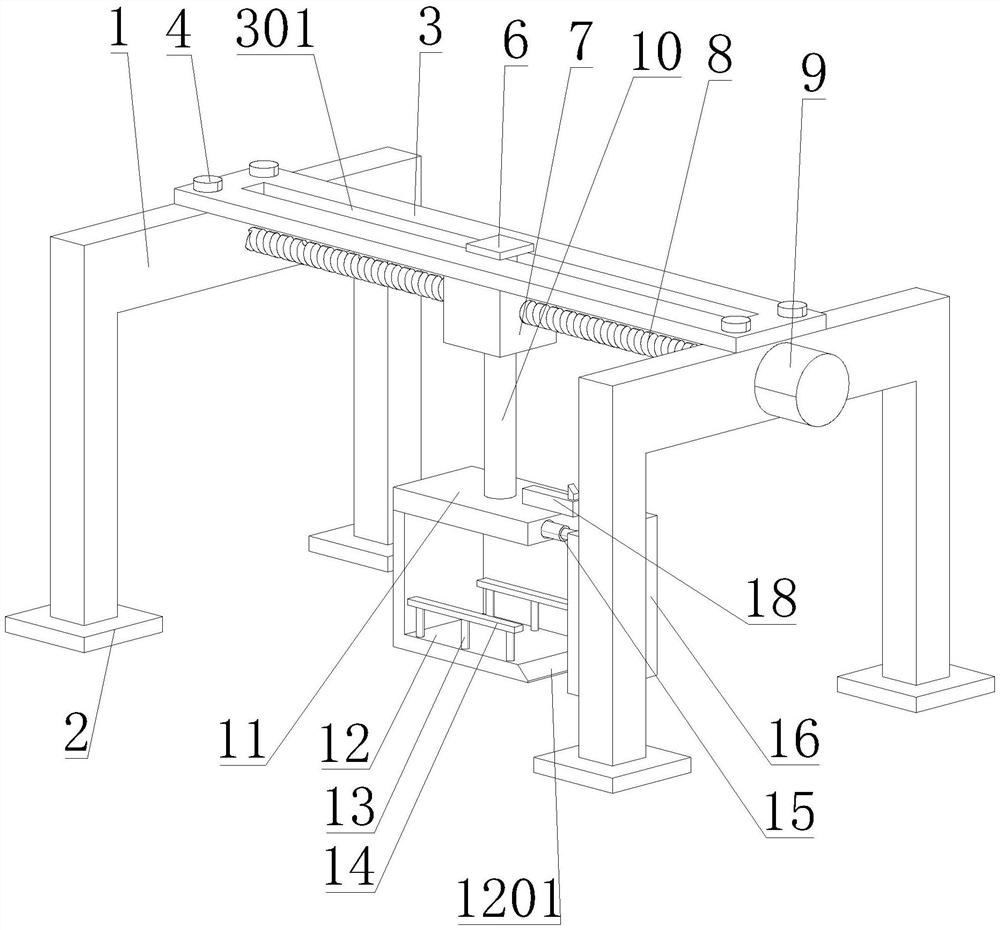 1 4 301 3 6 7 10 8 9

18

16

15

2

11 12

13

14

1201