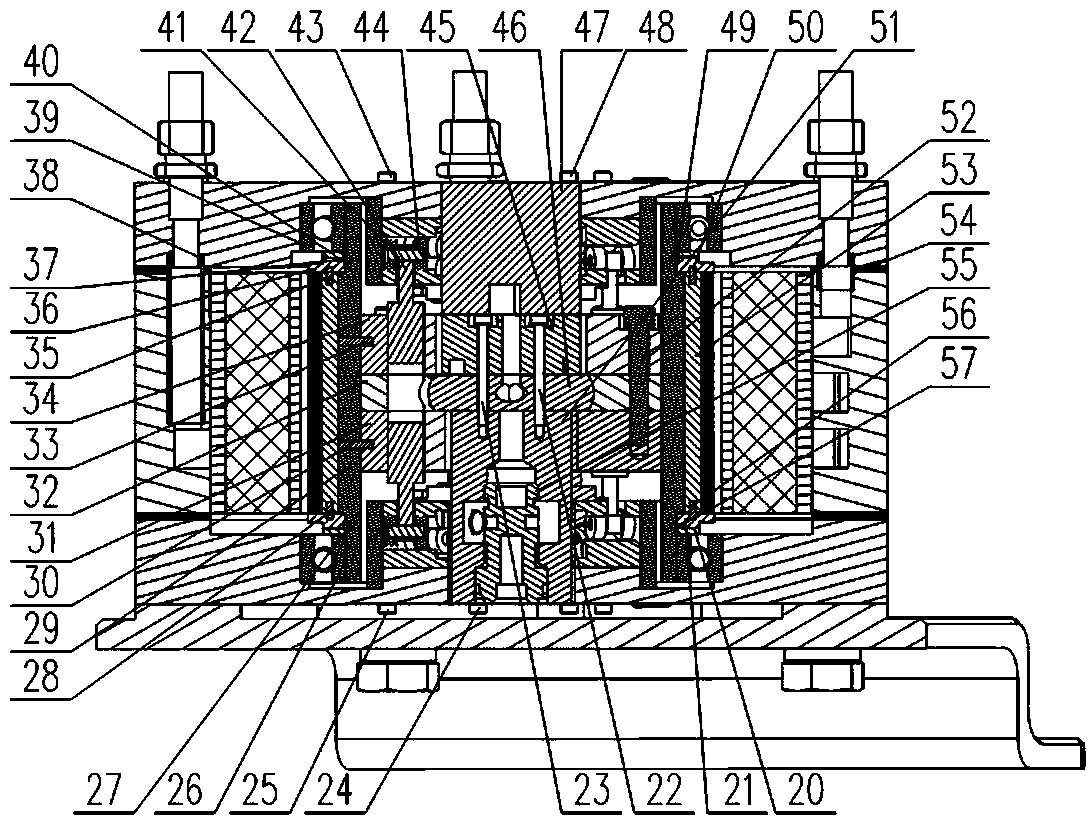 41 42 43 44 45 46 47 48 49 50 51
40
39
38
37
36
35
34
33
32
31
30
29
28
52
53
54
55
56
57
27 26 25 24 23 22 21 20