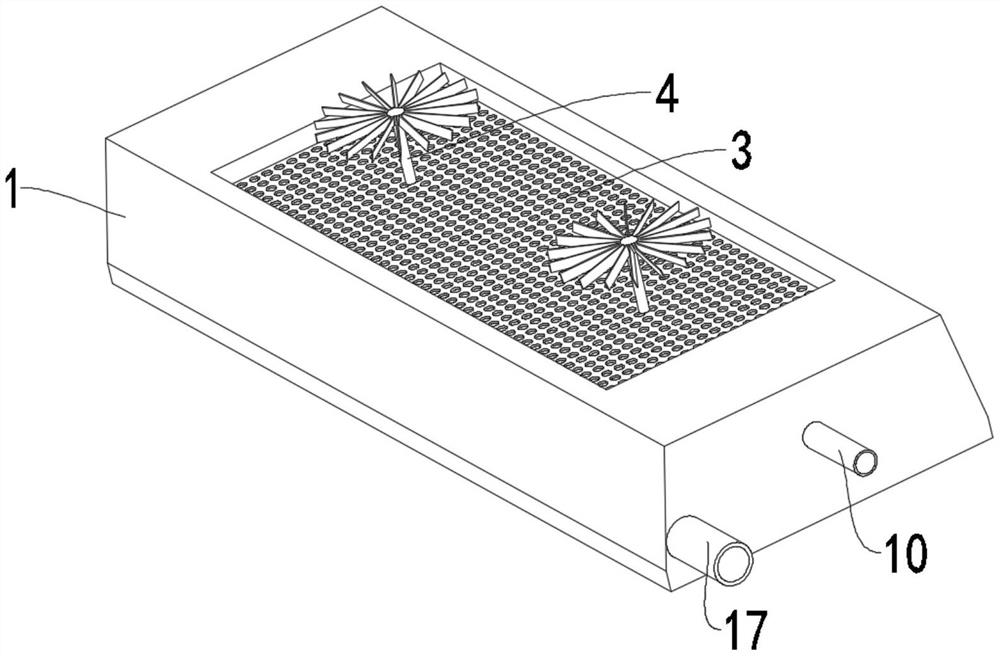 4
3
1
10
17