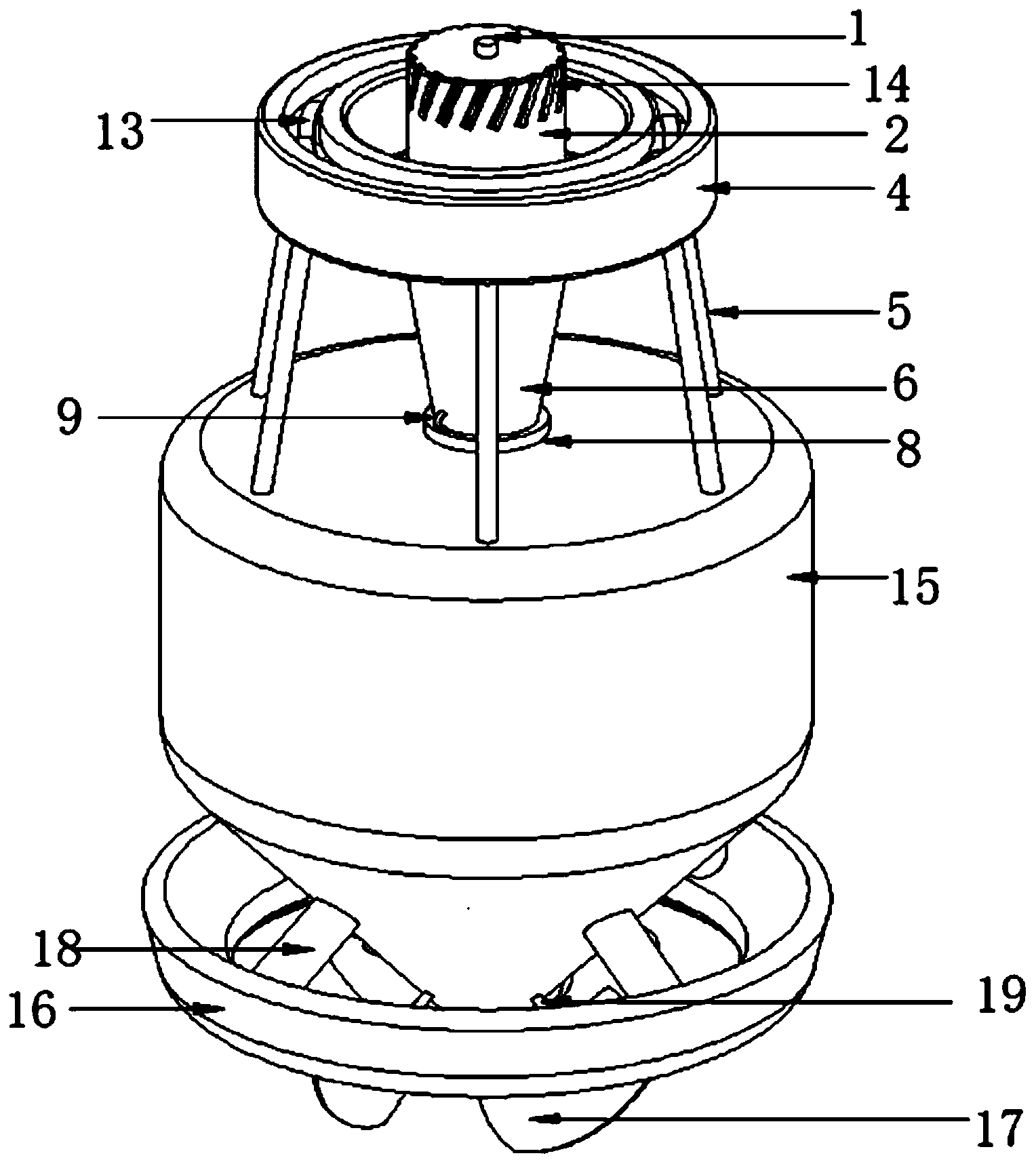 1
14
13
2
4
5
6
9
8
15
18
19
16
17