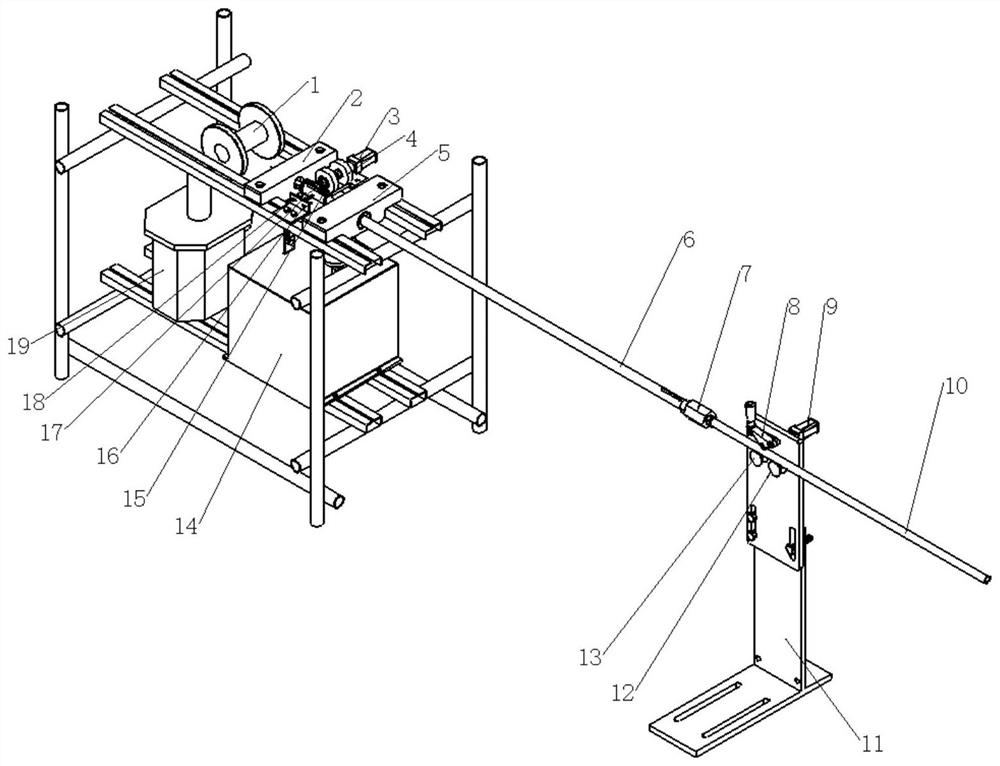 1
2
3
4
5
6
7
8
9
10
19
18
17
16
15
14
13
12
11